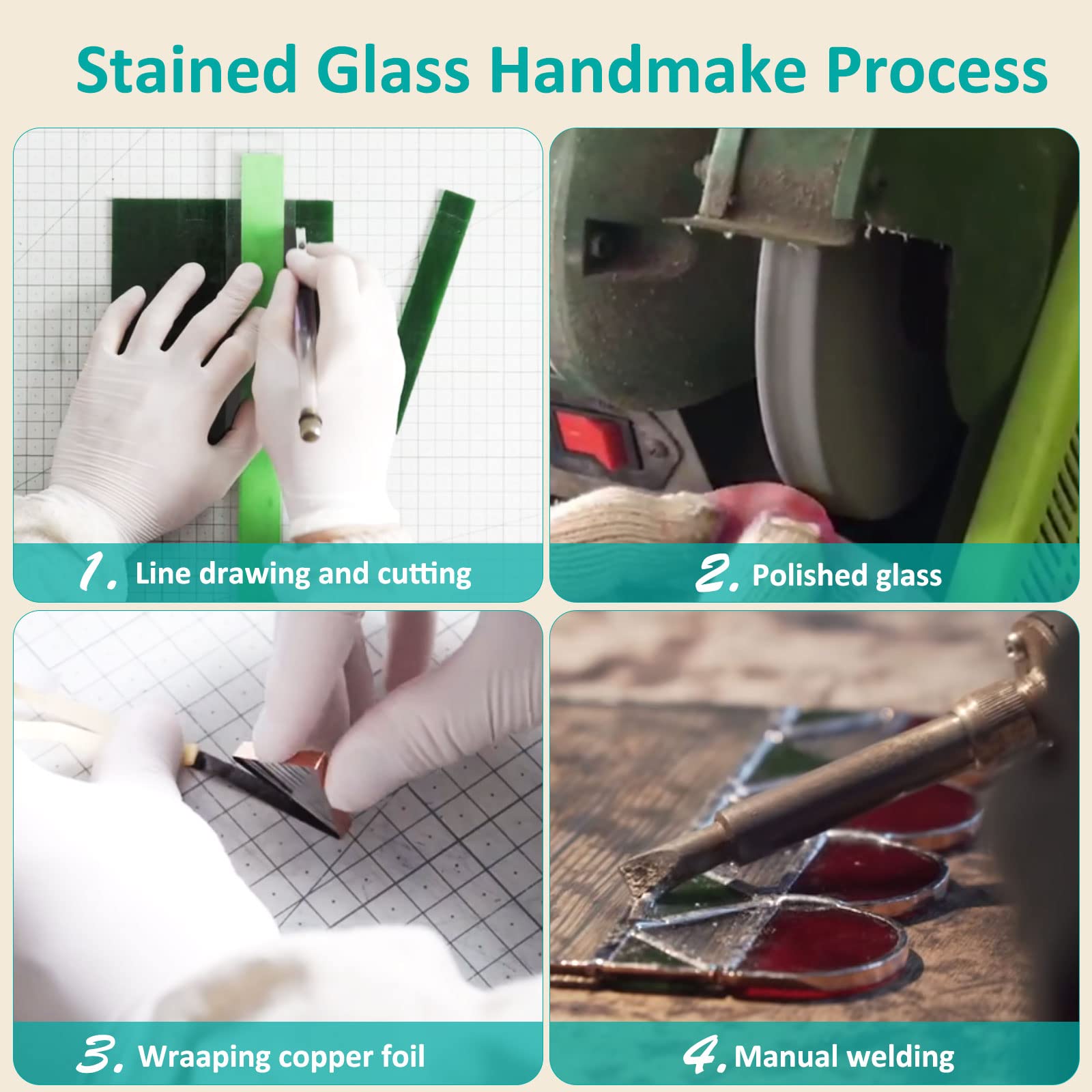 Stained Glass Handmake Process

1. Line drawing and cutting

2. Polished glass

3. Wraaping copper foil

4. Manual welding